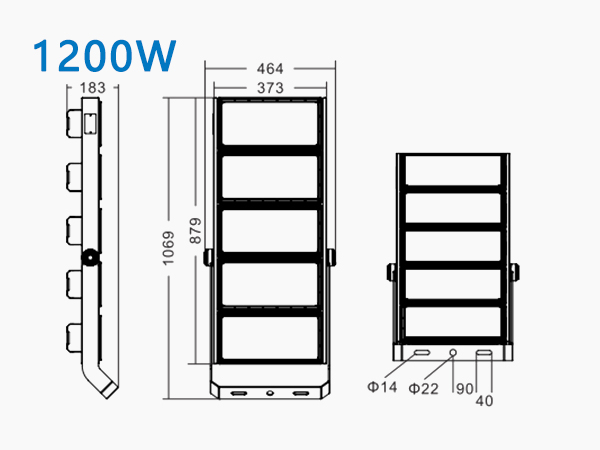 1200W

183

464

373

1069

879

Φ14

Φ22

90

40